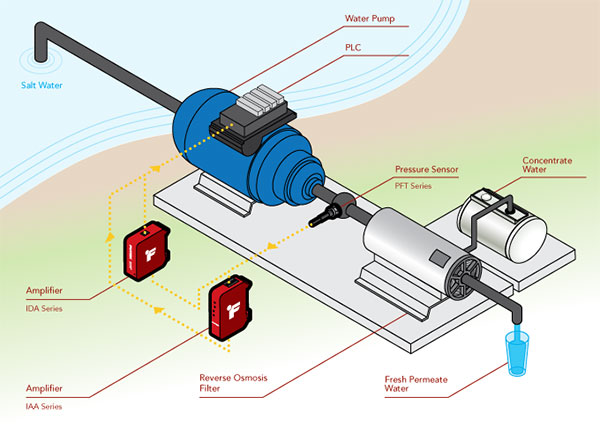 Water Pump

PLC

Salt Water

Pressure Sensor
PFT Series

Concentrate Water

Amplifier
IDA Series

Amplifier
IAA Series

Reverse Osmosis Filter

Fresh Permeate Water