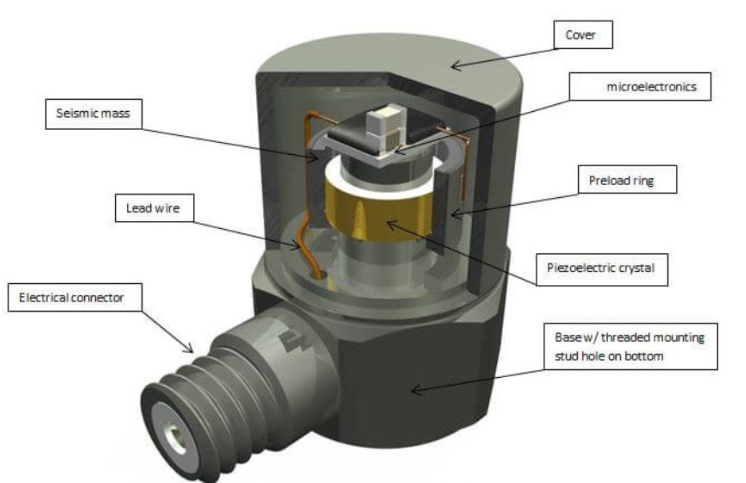 Cover

microelectronics

Seismic mass

Preload ring

Lead wire

Piezoelectric crystal

Electrical connector

Base w/ threaded mounting stud hole on bottom