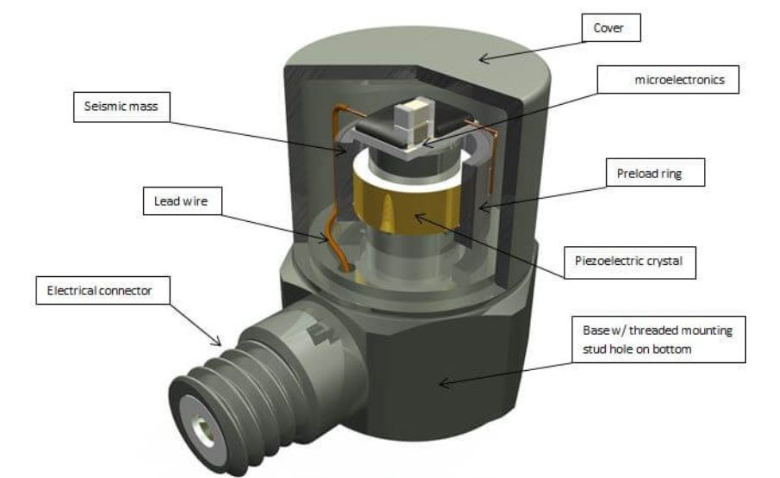 Cover

microelectronics

Seismic mass

Preload ring

Lead wire

Piezoelectric crystal

Electrical connector

Base w/ threaded mounting stud hole on bottom