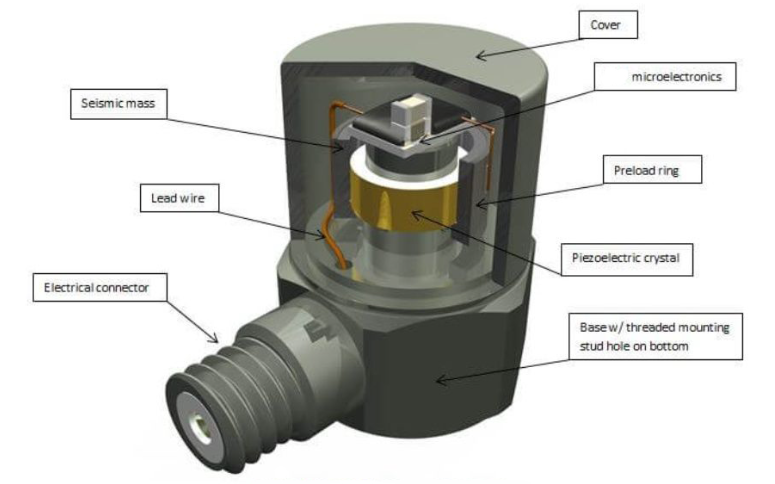 Cover

microelectronics

Seismic mass

Preload ring

Lead wire

Piezoelectric crystal

Electrical connector

Base w/ threaded mounting stud hole on bottom