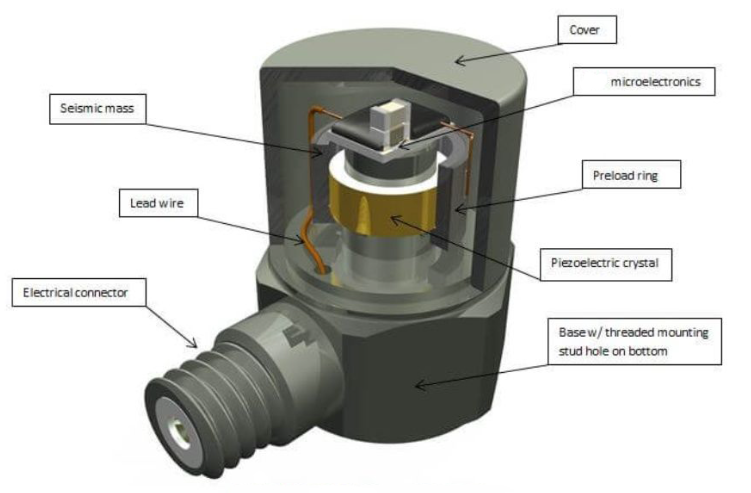 Cover

microelectronics

Seismic mass

Preload ring

Lead wire

Piezoelectric crystal

Electrical connector

Base w/ threaded mounting stud hole on bottom