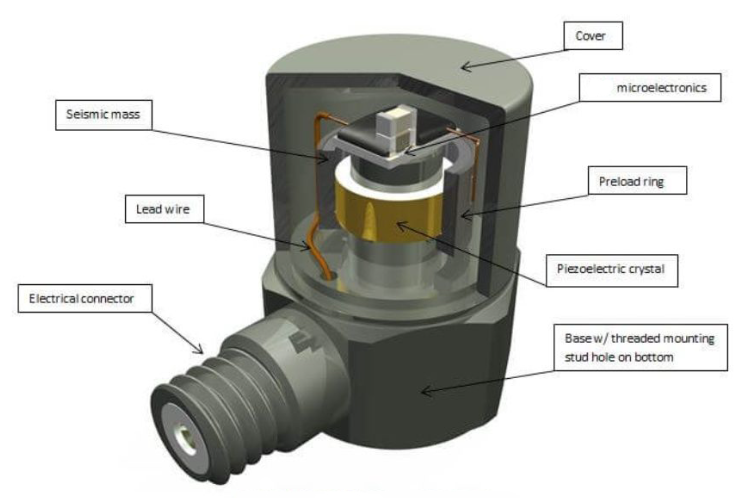 Cover

microelectronics

Seismic mass

Preload ring

Lead wire

Piezoelectric crystal

Electrical connector

Base w/ threaded mounting stud hole on bottom